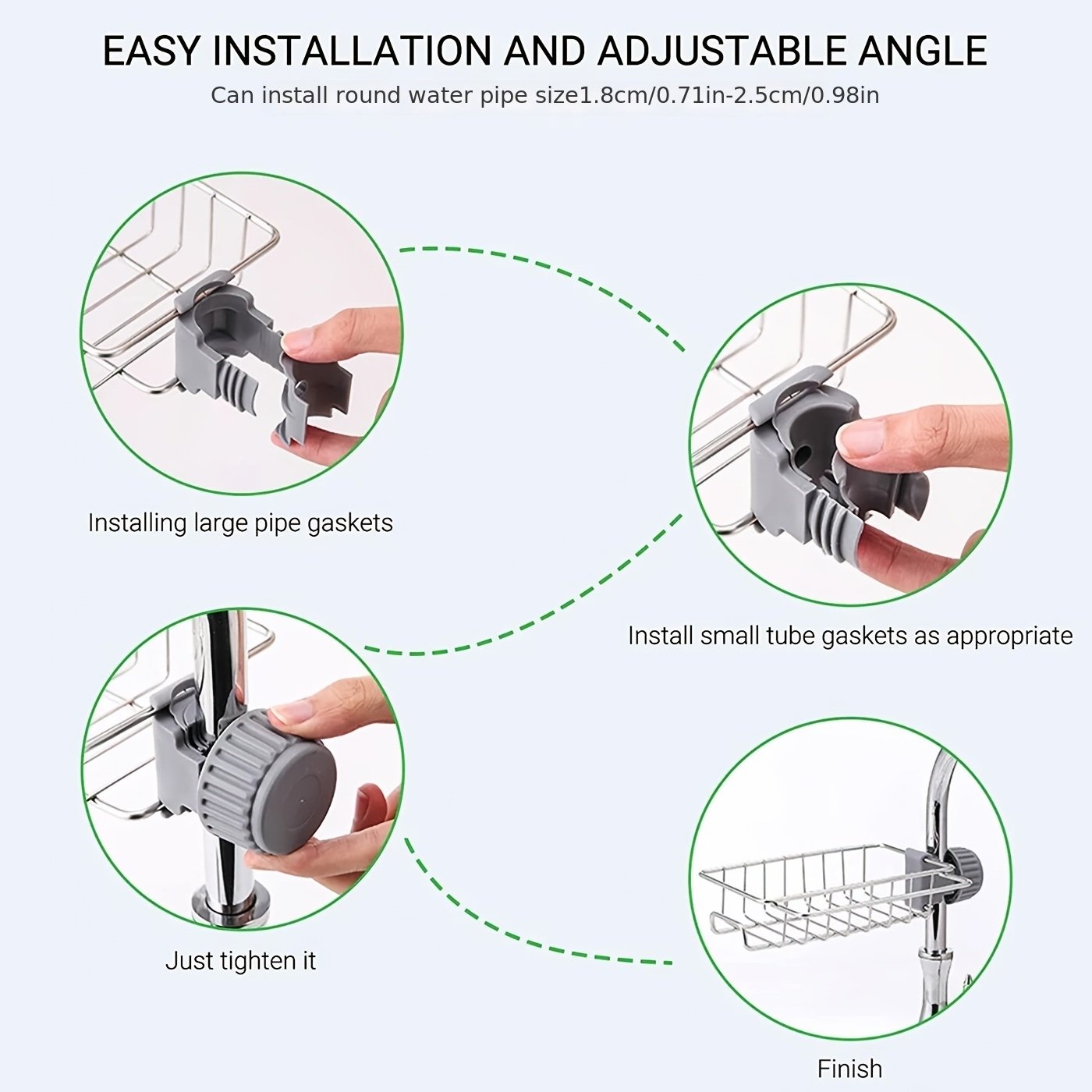 EASY INSTALLATION AND ADJUSTABLE ANGLE

Can install round water pipe size1.8cm/0.71in-2.5cm/0.98in

Installing large pipe gaskets

Install small tube gaskets as appropriate

Just tighten it

Finish